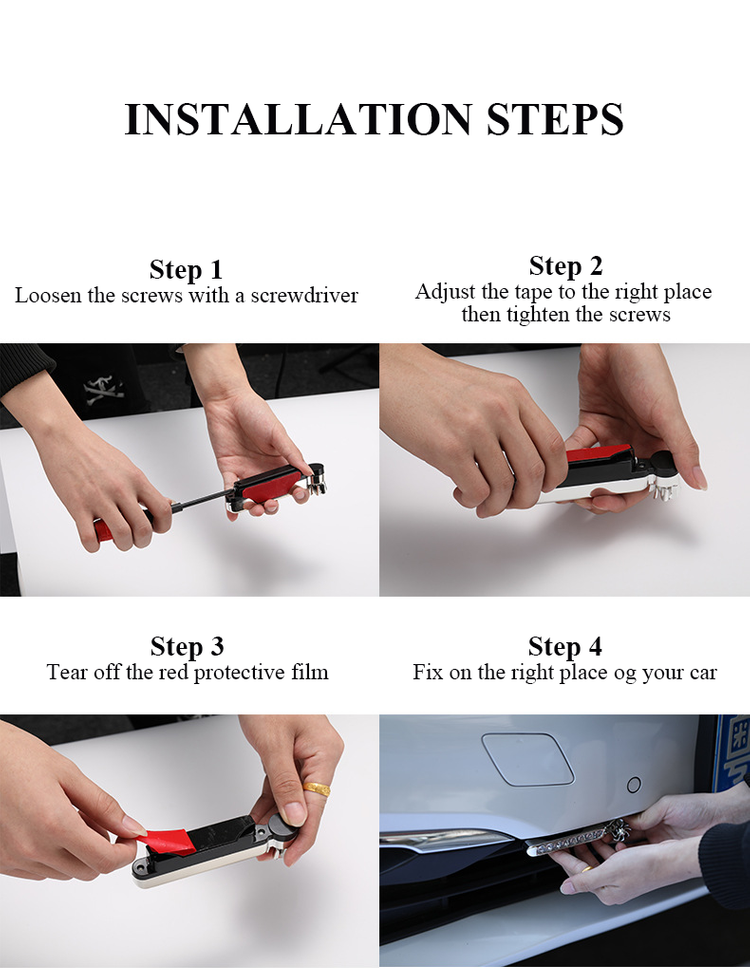 INSTALLATION STEPS

Step 1
Loosen the screws with a screwdriver

Step 2
Adjust the tape to the right place then tighten the screws

Step 3
Tear off the red protective film

Step 4
Fix on the right place og your car