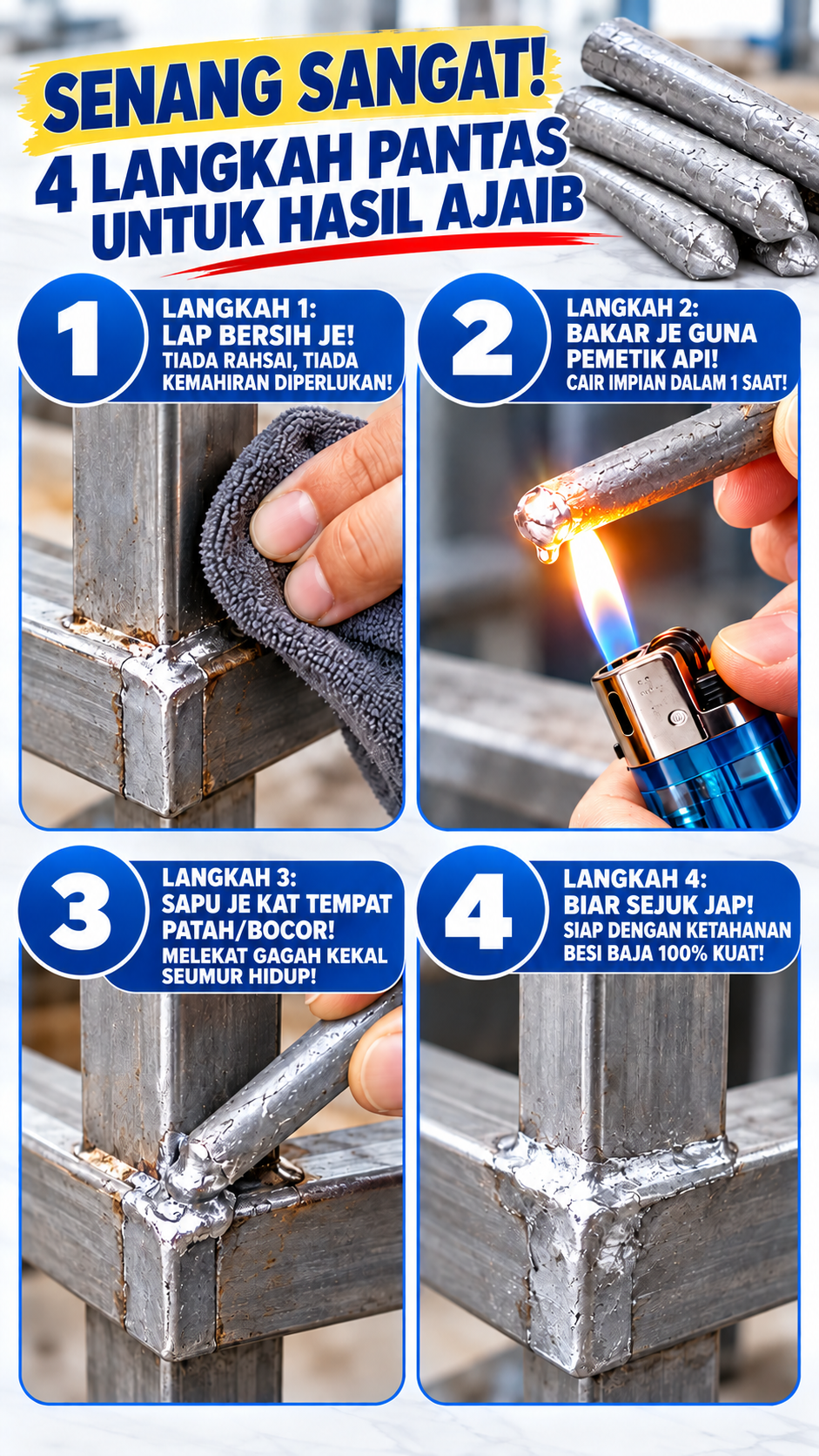 SENANG SANGAT!
4 LANGKAH PANTAS
UNTUK HASIL AJAIB

1
LANGKAH 1:
LAP BERSIH JE!
TIADA RAHSAI, TIADA KEMAHIRAN DIPERLUKAN!

2
LANGKAH 2:
BAKAR JE GUNA PEMETIK API!
CAIR IMPIAN DALAM 1 SAAT!

3
LANGKAH 3:
SAPU JE KAT TEMPAT PATAH/BOCOR!
MELEKAT GAGAH KEKAL SEUMUR HIDUP!

4
LANGKAH 4:
BIAR SEJUK JAP!
SIAP DENGAN KETAHANAN BESI BAJA 100% KUAT!